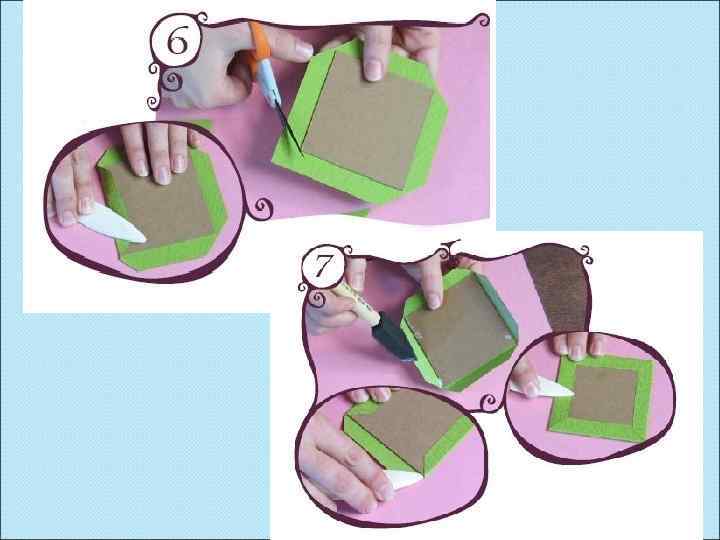 6

7