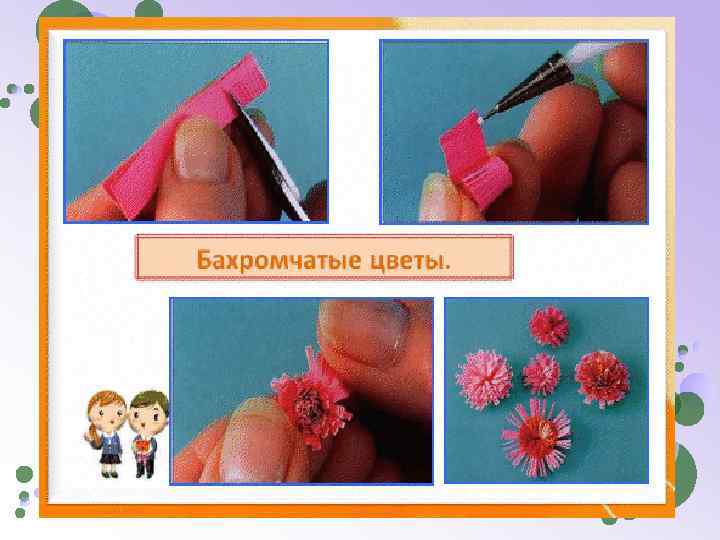 Бахромчатые цветы.