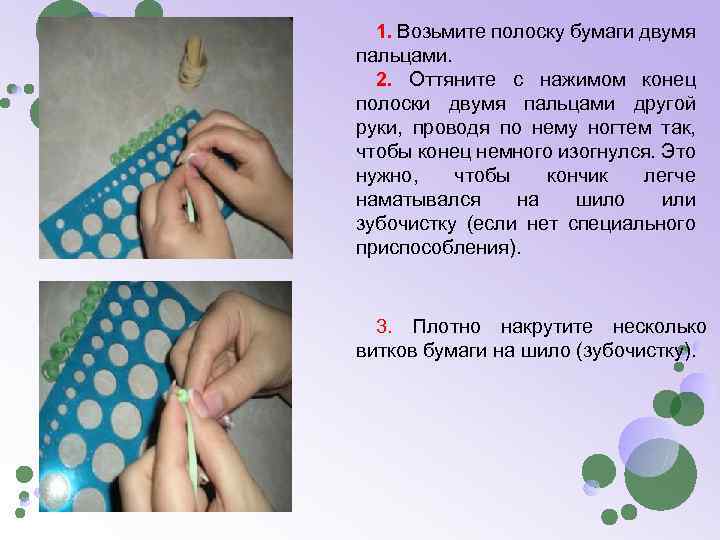 1. Возьмите полоску бумаги двумя пальцами.

2. Оттяните с нажимом конец полоски двумя пальцами другой руки, проводя по нему ногтем так, чтобы конец немного изогнулся. Это нужно, чтобы кончик легче наматывался на шило или зубочистку (если нет специального приспособления).

3. Плотно накрутите несколько витков бумаги на шило (зубочистку).