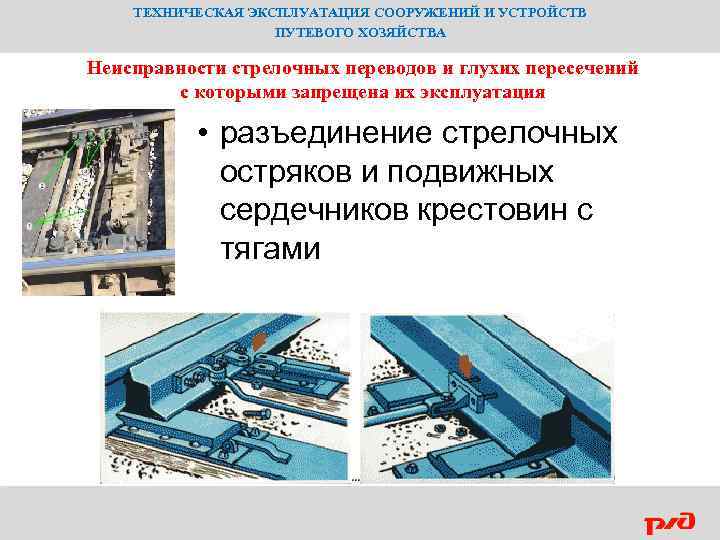 ТЕХНИЧЕСКАЯ ЭКСПЛУАТАЦИЯ СООРУЖЕНИЙ И УСТРОЙСТВ ПУТЕВОГО ХОЗЯЙСТВА

Неисправности стрелочных переводов и глухих пересечений с которыми запрещена их эксплуатация

• разъединение стрелочных остряков и подвижных сердечников крестовин с тягами

РЖД