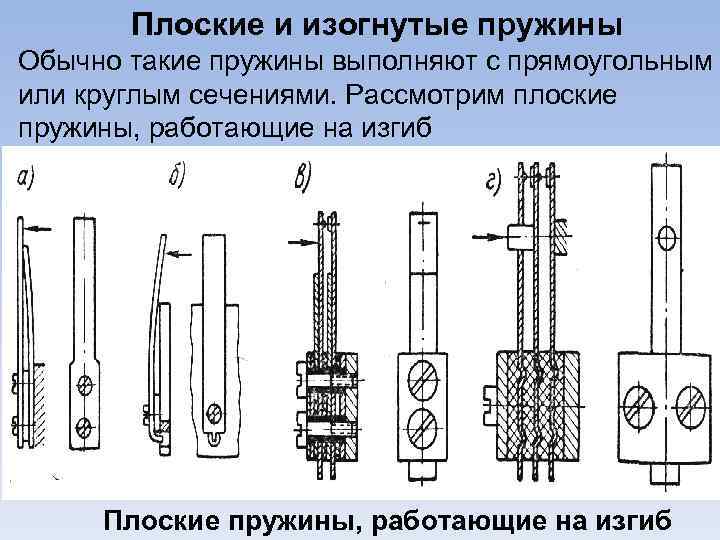 Плоские и изогнутые пружины

Обычно такие пружины выполняют с прямоугольным или круглым сечениями. Рассмотрим плоские пружины, работающие на изгиб

а)

б)

в)

г)

Плоские пружины, работающие на изгиб