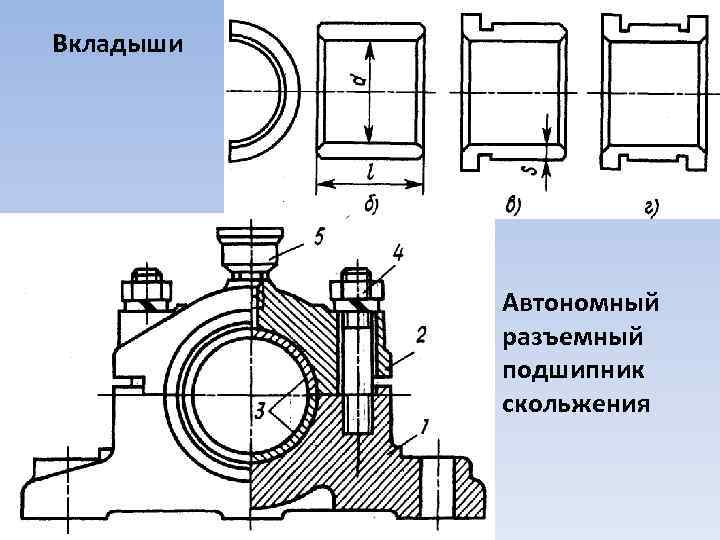 Вкладыши

d

l

s

б)

в)

г)

5

4

2

3

1

Автономный разъемный подшипник скольжения