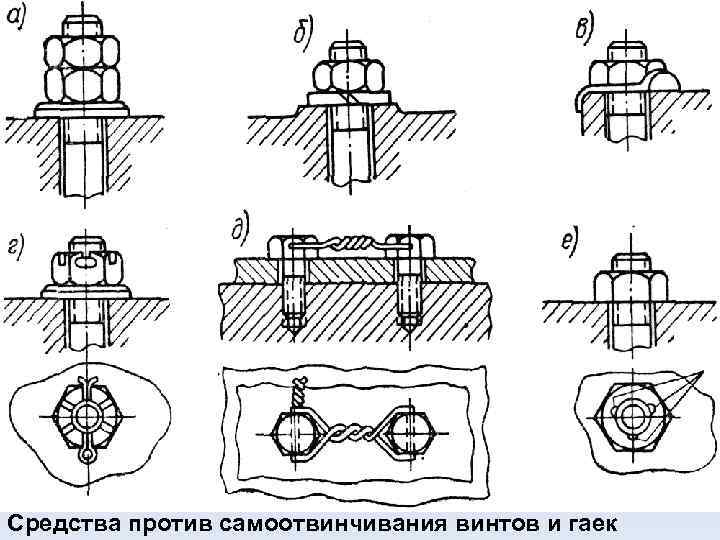 а)

б)

в)

г)

д)

е)

Средства против самоотвинчивания винтов и гаек