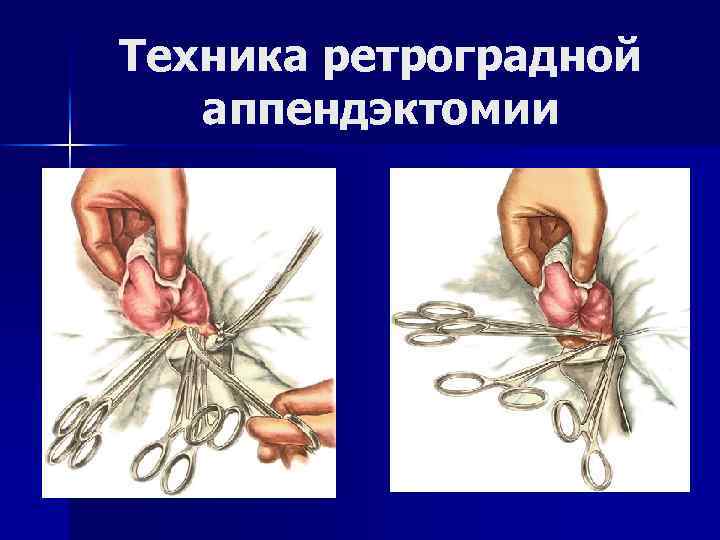 Техника ретроградной аппендэктомии