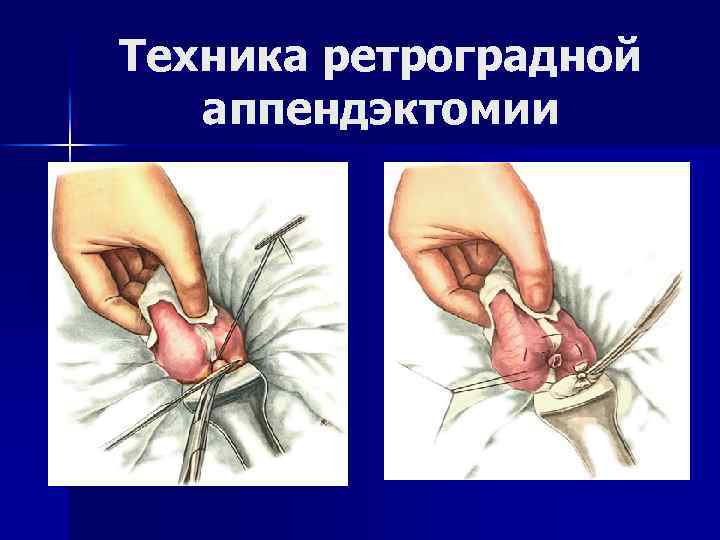 Техника ретроградной аппендэктомии