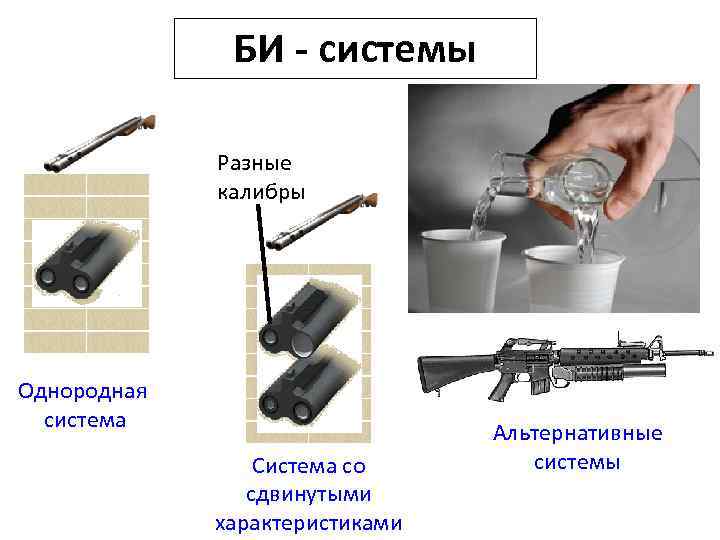 БИ - системы

Разные калибры

Однородная система

Система со сдвинутыми характеристиками

Альтернативные системы