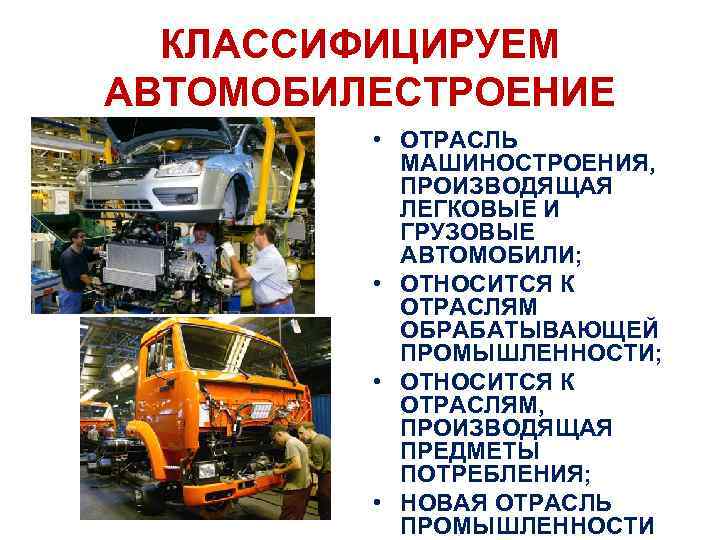 КЛАССИФИЦИРУЕМ АВТОМОБИЛЕСТРОЕНИЕ

• ОТРАСЛЬ МАШИНОСТРОЕНИЯ, ПРОИЗВОДЯЩАЯ ЛЕГКОВЫЕ И ГРУЗОВЫЕ АВТОМОБИЛИ;
• ОТНОСИТСЯ К ОТРАСЛЯМ ОБРАБАТЫВАЮЩЕЙ ПРОМЫШЛЕННОСТИ;
• ОТНОСИТСЯ К ОТРАСЛЯМ, ПРОИЗВОДЯЩАЯ ПРЕДМЕТЫ ПОТРЕБЛЕНИЯ;
• НОВАЯ ОТРАСЛЬ ПРОМЫШЛЕННОСТИ