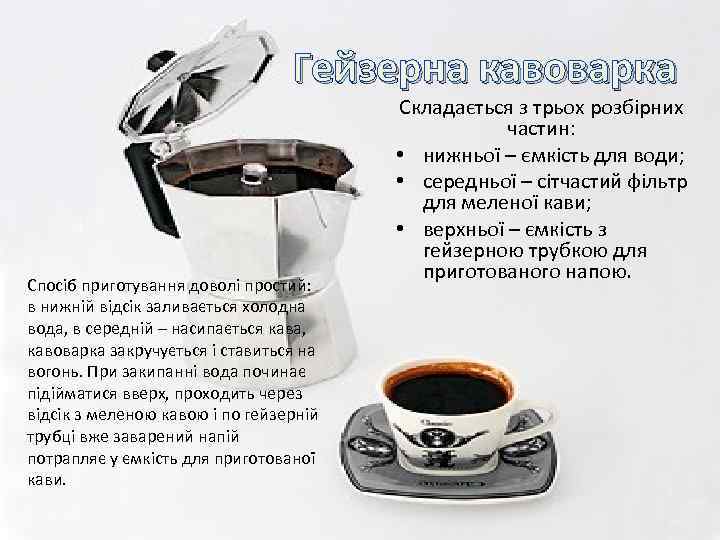 Гейзерна кавоварка

Складається з трьох розбірних частин:

• нижньої – ємкість для води;
• середньої – сітчастий фільтр для меленої кави;
• верхньої – ємкість з гейзерною трубкою для приготованого напою.

Спосіб приготування доволі простий: в нижній відсік заливається холодна вода, в середній – насипається кава, кавоварка закручується і ставиться на вогонь. При закипанні вода починає підійматися вверх, проходить через відсік з меленою кавою і по гейзерній трубці вже заварений напій потрапляє у ємкість для приготованої кави.