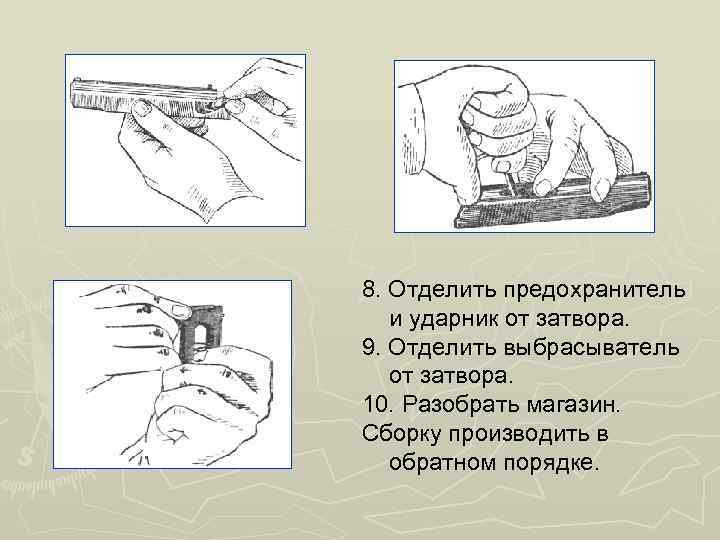 8. Отделить предохранитель и ударник от затвора.

9. Отделить выбрасыватель от затвора.

10. Разобрать магазин.

Сборку производить в обратном порядке.