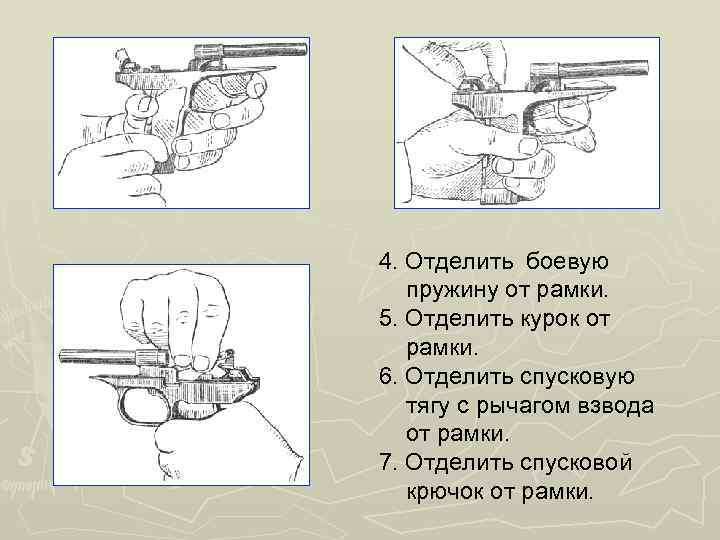 4. Отделить боевую пружину от рамки.
5. Отделить курок от рамки.
6. Отделить спусковую тягу с рычагом взвода от рамки.
7. Отделить спусковой крючок от рамки.