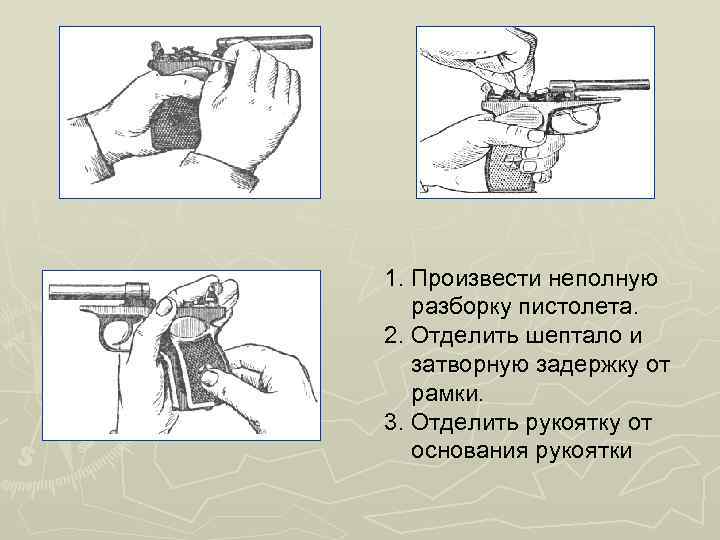 1. Произвести неполную разборку пистолета.
2. Отделить шептало и затворную задержку от рамки.
3. Отделить рукоятку от основания рукоятки