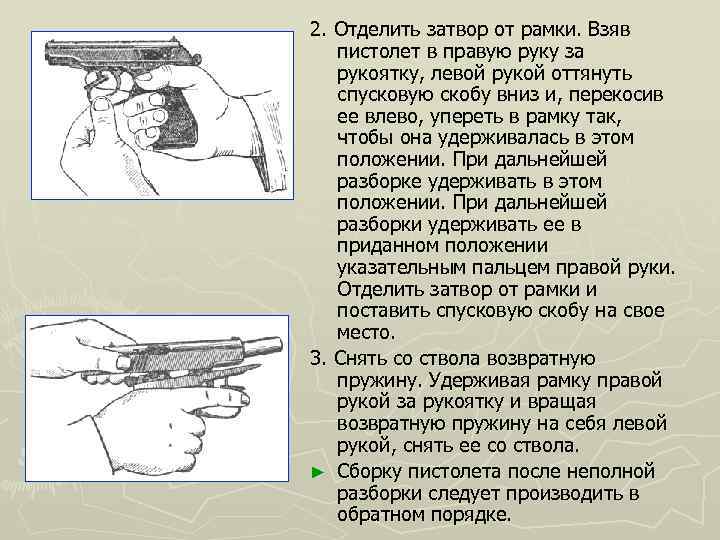 2. Отделить затвор от рамки. Взяв пистолет в правую руку за рукоятку, левой рукой оттянуть спусковую скобу вниз и, перекосив ее влево, упереть в рамку так, чтобы она удерживалась в этом положении. При дальнейшей разборке удерживать в этом положении. При дальнейшей разборки удерживать ее в приданном положении указательным пальцем правой руки. Отделить затвор от рамки и поставить спусковую скобу на свое место.

3. Снять со ствола возвратную пружину. Удерживая рамку правой рукой за рукоятку и вращая возвратную пружину на себя левой рукой, снять ее со ствола.

► Сборку пистолета после неполной разборки следует производить в обратном порядке.