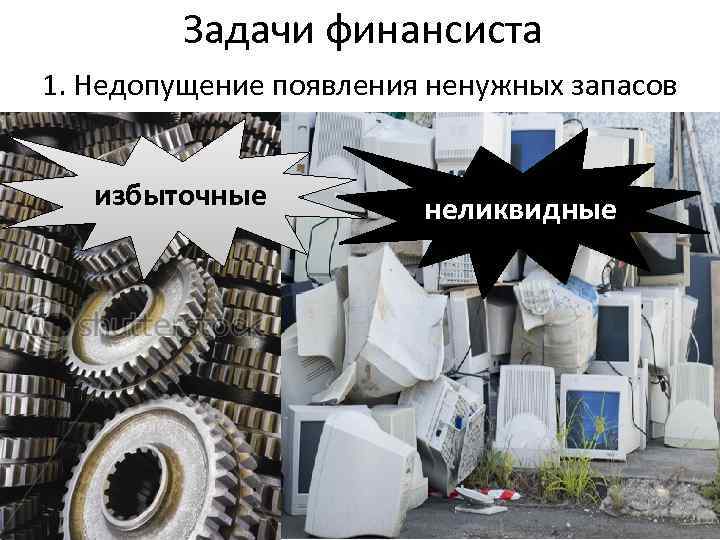 Задачи финансиста

1. Недопущение появления ненужных запасов

избыточные

неликвидные

shutterstock