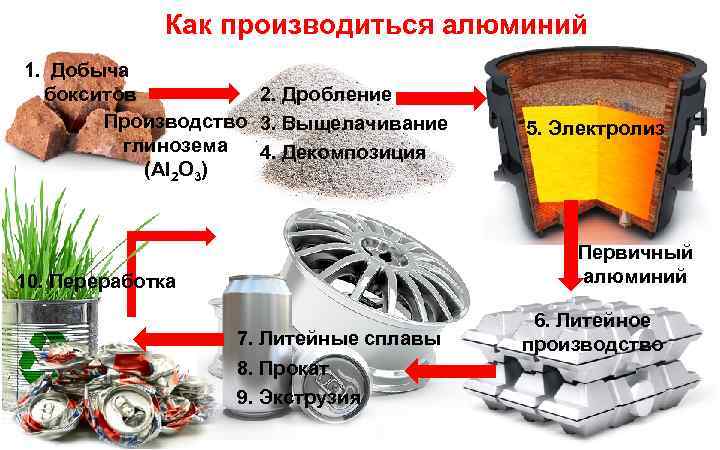 Как производиться алюминий

1. Добыча бокситов

Производство глинозема ($Al_2O_3$)

2. Дробление

3. Выщелачивание

4. Декомпозиция

5. Электролиз

Первичный алюминий

6. Литейное производство

7. Литейные сплавы

8. Прокат

9. Экструзия

10. Переработка