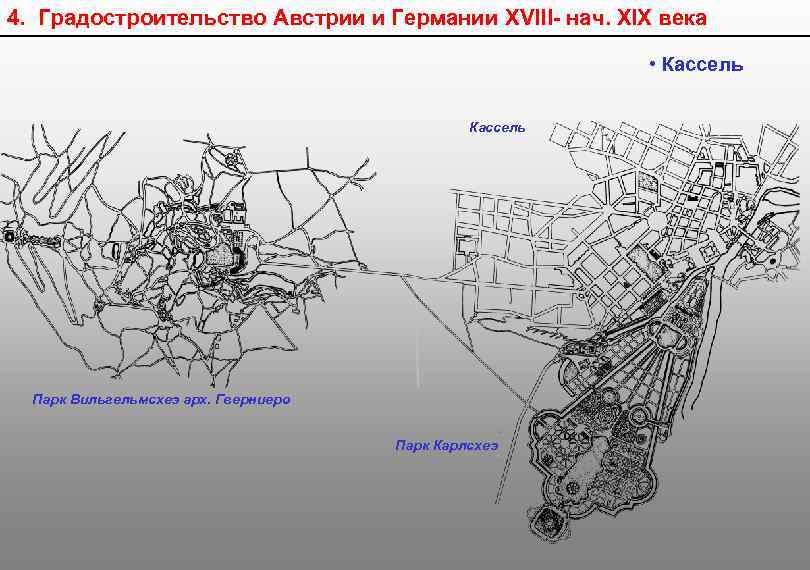 4. Градостроительство Австрии и Германии XVIII- нач. XIX века

• Кассель

Кассель

Парк Вильгельмсхеэ арх. Гверниеро

Парк Карлсхеэ