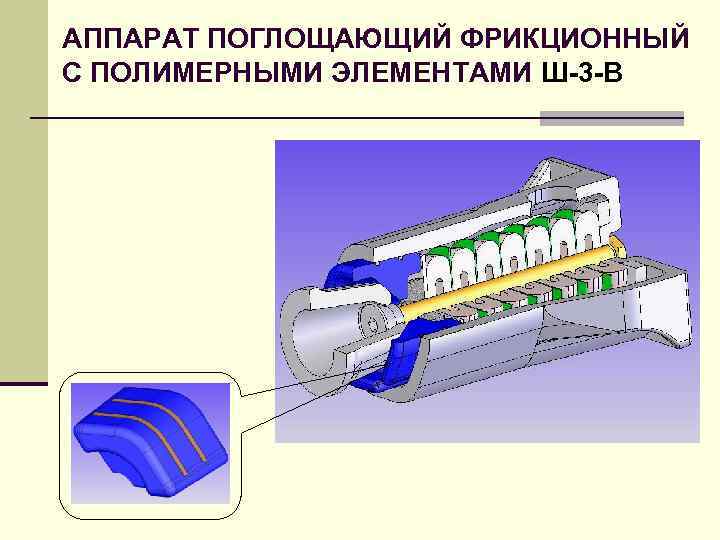 АППАРАТ ПОГЛОЩАЮЩИЙ ФРИКЦИОННЫЙ С ПОЛИМЕРНЫМИ ЭЛЕМЕНТАМИ Ш-3-В