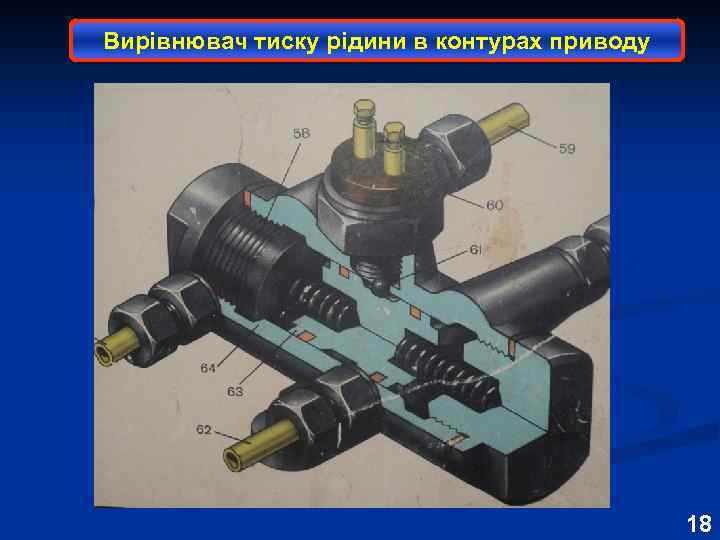 Вирівнювач тиску рідини в контурах приводу

58
59
60
61
64
63
62

18