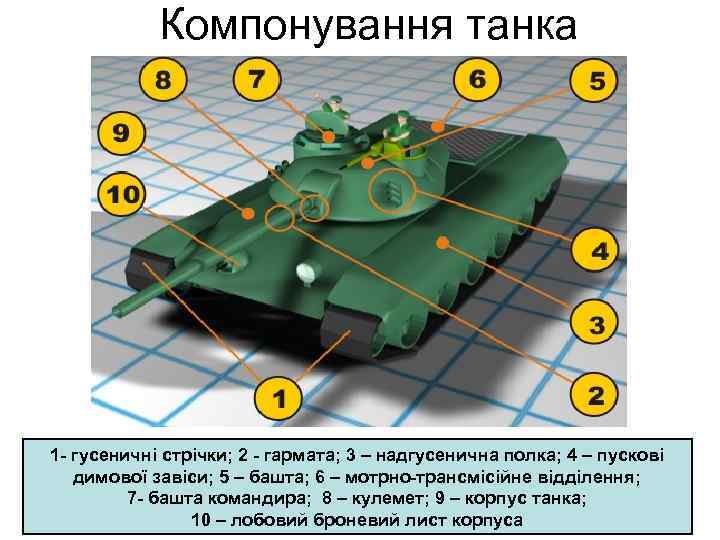 Компонування танка

8

7

6

5

9

10

4

3

1

2

1- гусеничні стрічки; 2 - гармата; 3 – надгусенична полка; 4 – пускові димової завіси; 5 – башта; 6 – мотрно-трансмісійне відділення; 7- башта командира; 8 – кулемет; 9 – корпус танка; 10 – лобовий броневий лист корпуса