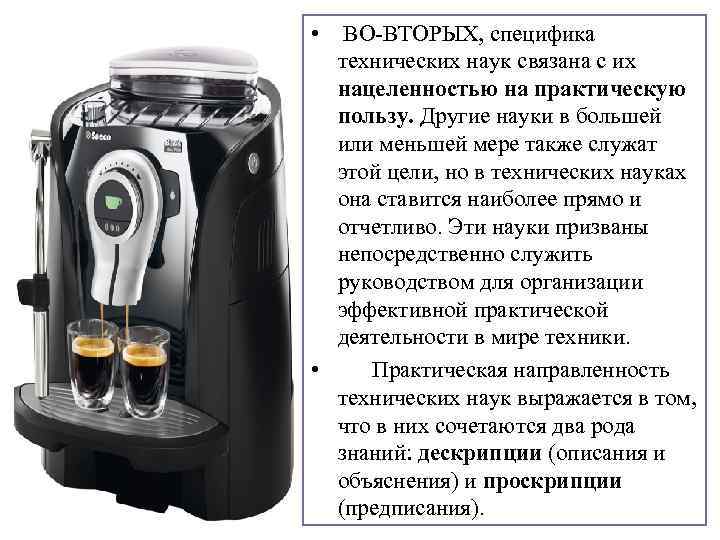 Saeco

• ВО-ВТОРЫХ, специфика технических наук связана с их нацеленностью на практическую пользу. Другие науки в большей или меньшей мере также служат этой цели, но в технических науках она ставится наиболее прямо и отчетливо. Эти науки призваны непосредственно служить руководством для организации эффективной практической деятельности в мире техники.

• Практическая направленность технических наук выражается в том, что в них сочетаются два рода знаний: дескрипции (описания и объяснения) и проскрипции (предписания).