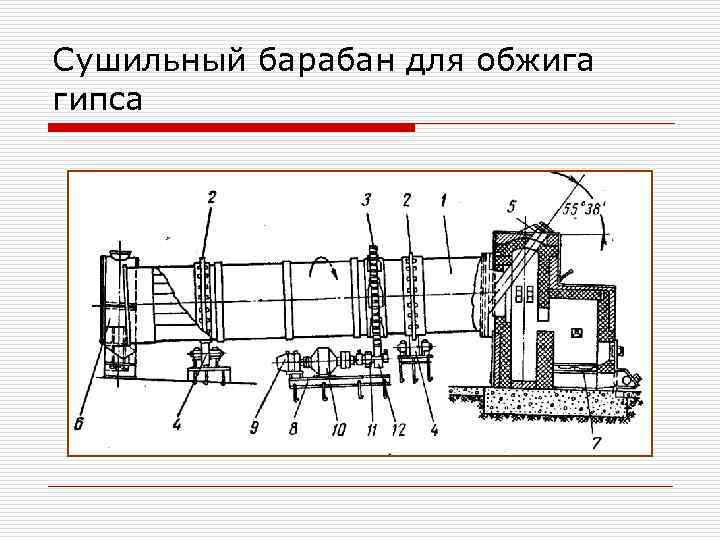 Сушильный барабан для обжига гипса

2
3
2
1
5
55°38'
6
4
9
8
10
11
12
4
7