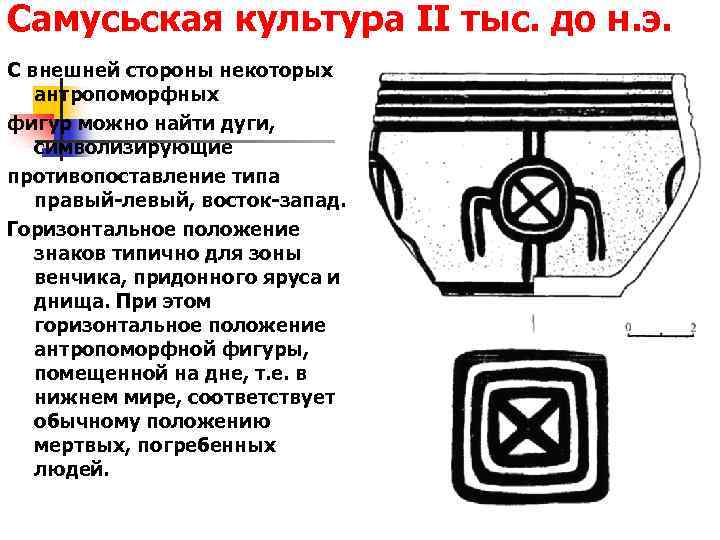 Самусьская культура II тыс. до н.э.

С внешней стороны некоторых антропоморфных фигур можно найти дуги, символизирующие противопоставление типа правый-левый, восток-запад.

Горизонтальное положение знаков типично для зоны венчика, придонного яруса и днища. При этом горизонтальное положение антропоморфной фигуры, помещенной на дне, т.е. в нижнем мире, соответствует обычному положению мертвых, погребенных людей.

0 2