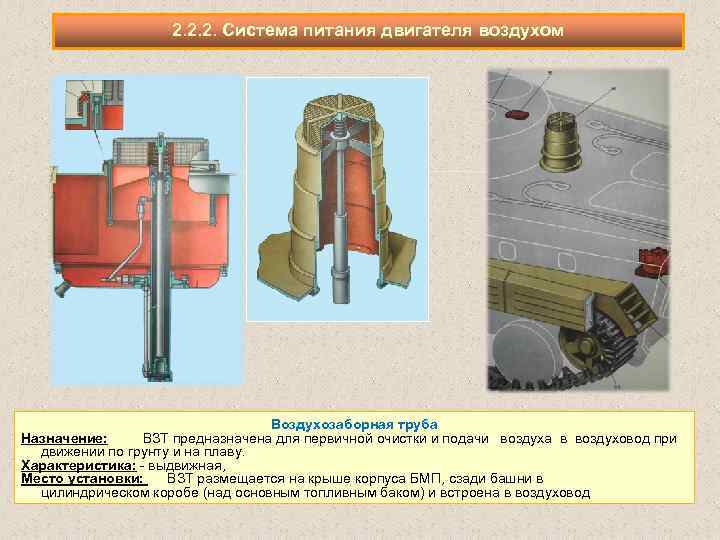 2.2.2. Система питания двигателя воздухом

Воздухозаборная труба

Назначение: ВЗТ предназначена для первичной очистки и подачи воздуха в воздуховод при движении по грунту и на плаву.

Характеристика: - выдвижная,

Место установки: ВЗТ размещается на крыше корпуса БМП, сзади башни в цилиндрическом коробе (над основным топливным баком) и встроена в воздуховод