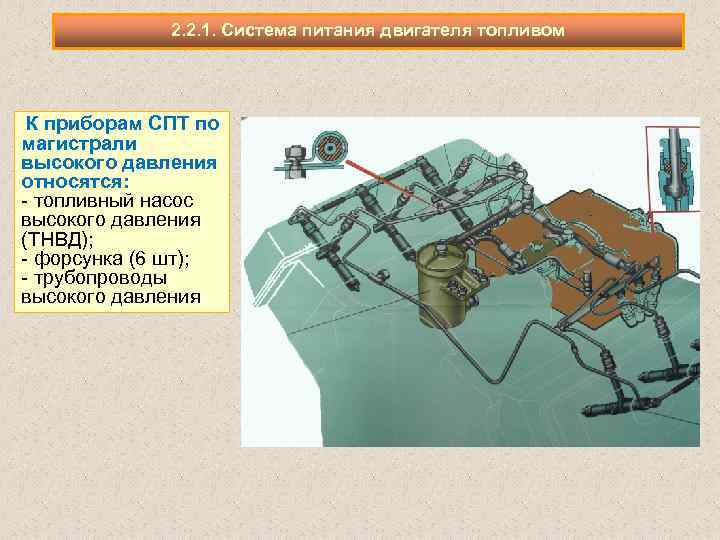 2.2.1. Система питания двигателя топливом

К приборам СПТ по магистрали высокого давления относятся:
- топливный насос высокого давления (ТНВД);
- форсунка (6 шт);
- трубопроводы высокого давления