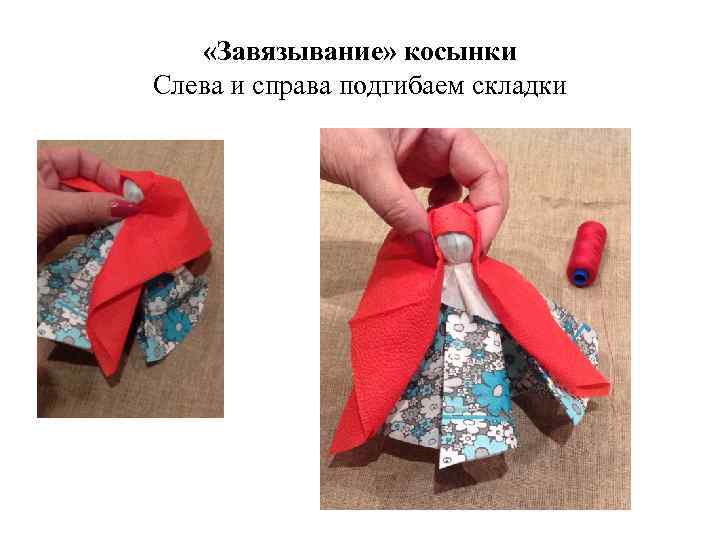 «Завязывание» косынки
Слева и справа подгибаем складки