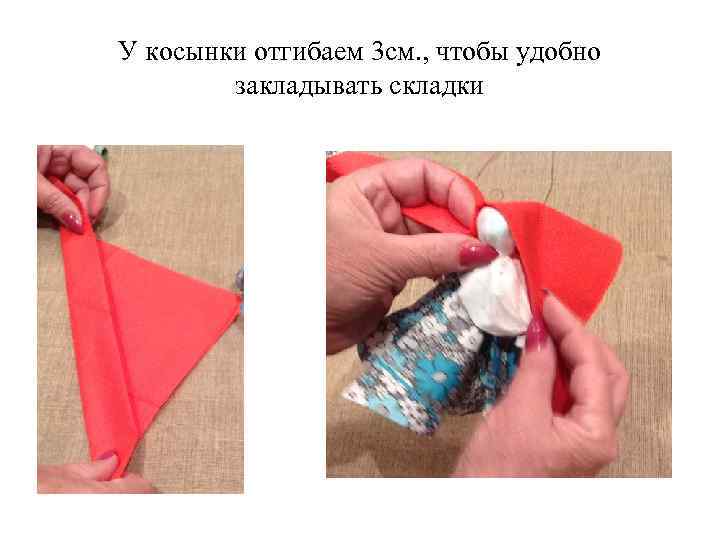 У косынки отгибаем 3см., чтобы удобно закладывать складки