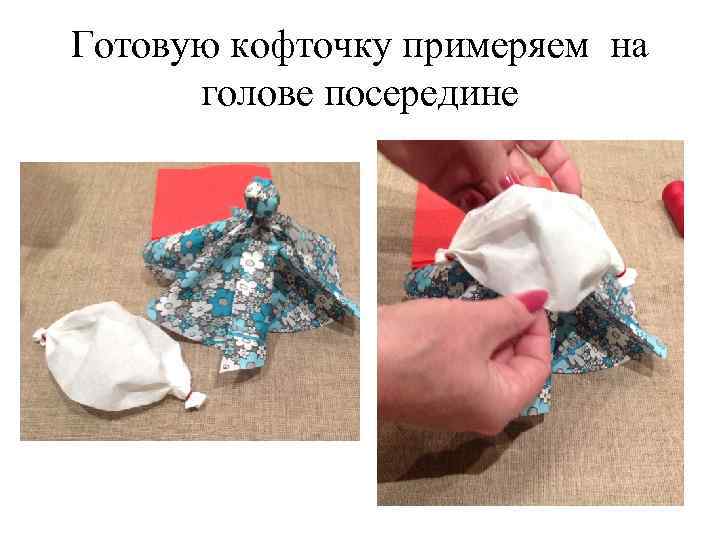 Готовую кофточку примеряем на голове посередине