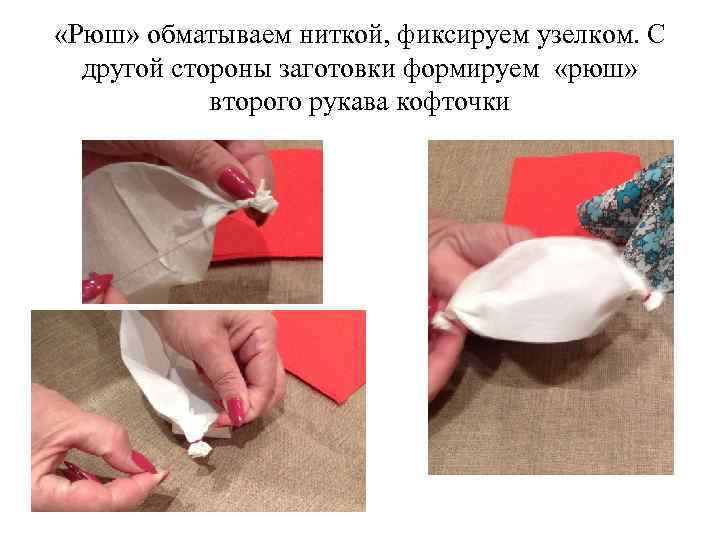 «Рюш» обматываем ниткой, фиксируем узелком. С другой стороны заготовки формируем «рюш» второго рукава кофточки