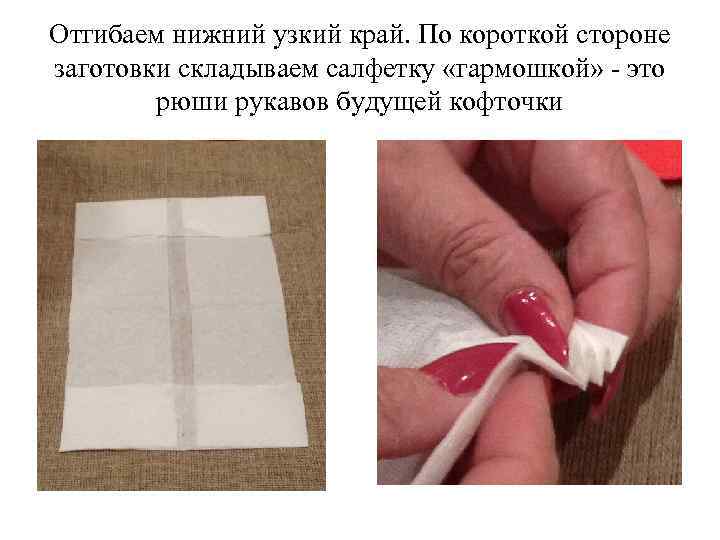 Отгибаем нижний узкий край. По короткой стороне заготовки складываем салфетку «гармошкой» - это рюши рукавов будущей кофточки