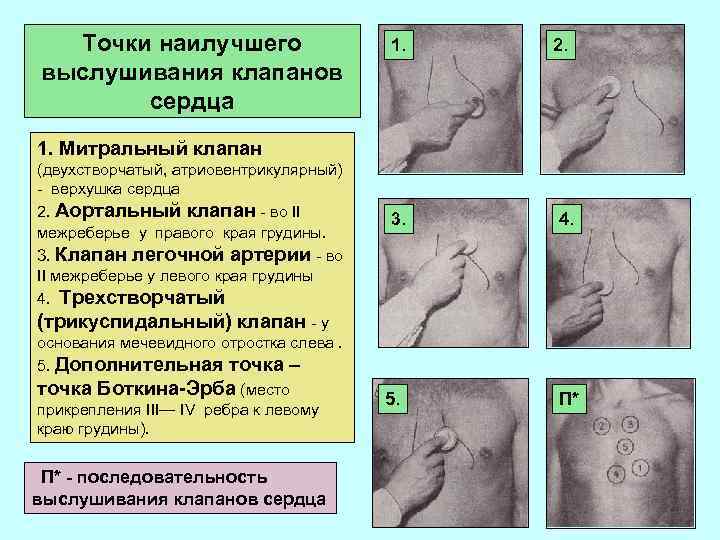 Точки наилучшего выслушивания клапанов сердца

1. Митральный клапан (двухстворчатый, атриовентрикулярный) - верхушка сердца

2. Аортальный клапан - во II межреберье у правого края грудины.

3. Клапан легочной артерии - во II межреберье у левого края грудины

4. Трехстворчатый (трикуспидальный) клапан - у основания мечевидного отростка слева .

5. Дополнительная точка – точка Боткина-Эрба (место прикрепления III— IV ребра к левому краю грудины).

П* - последовательность выслушивания клапанов сердца

1.

2.

3.

4.

5.

П*

2 3 5 4 1