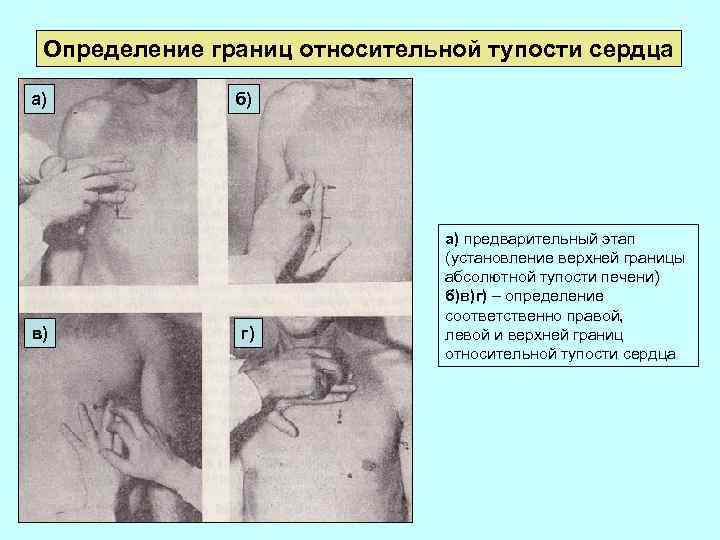 Определение границ относительной тупости сердца

а)

б)

в)

г)

а) предварительный этап (установление верхней границы абсолютной тупости печени)
б)в)г) – определение соответственно правой, левой и верхней границ относительной тупости сердца