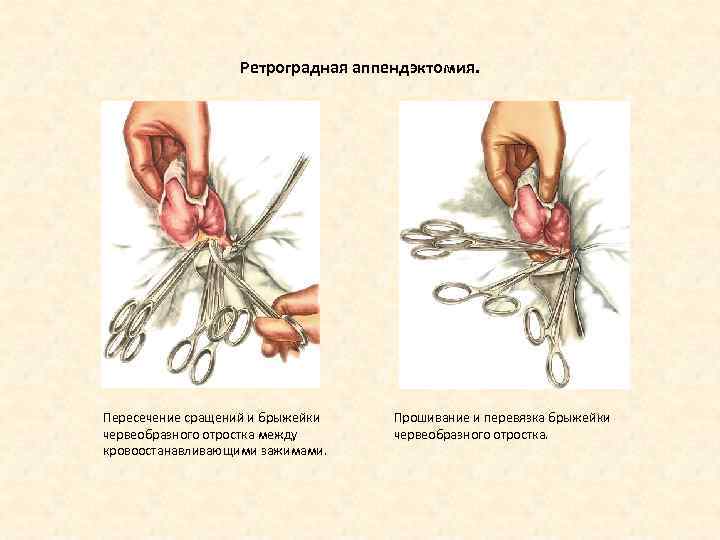 Ретроградная аппендэктомия.

Пересечение сращений и брыжейки червеобразного отростка между кровоостанавливающими зажимами.

Прошивание и перевязка брыжейки червеобразного отростка.