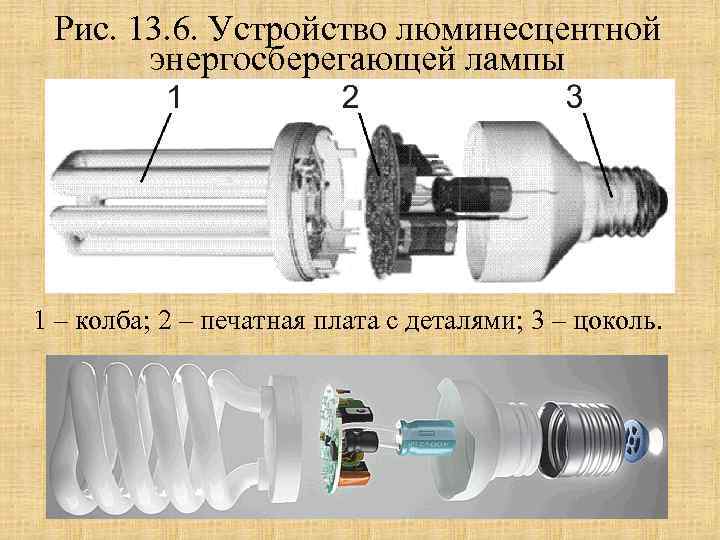 Рис. 13.6. Устройство люминесцентной энергосберегающей лампы

1

2

3

1 – колба; 2 – печатная плата с деталями; 3 – цоколь.