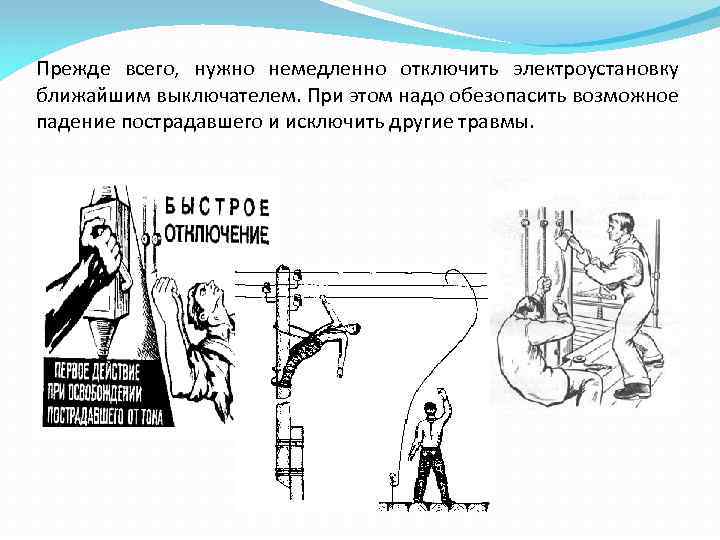 Прежде всего, нужно немедленно отключить электроустановку ближайшим выключателем. При этом надо обезопасить возможное падение пострадавшего и исключить другие травмы.

БЫСТРОЕ ОТКЛЮЧЕНИЕ

ПЕРВОЕ ДЕЙСТВИЕ ПРИ ОСВОБОЖДЕНИИ ПОСТРАДАВШЕГО ОТ ТОКА