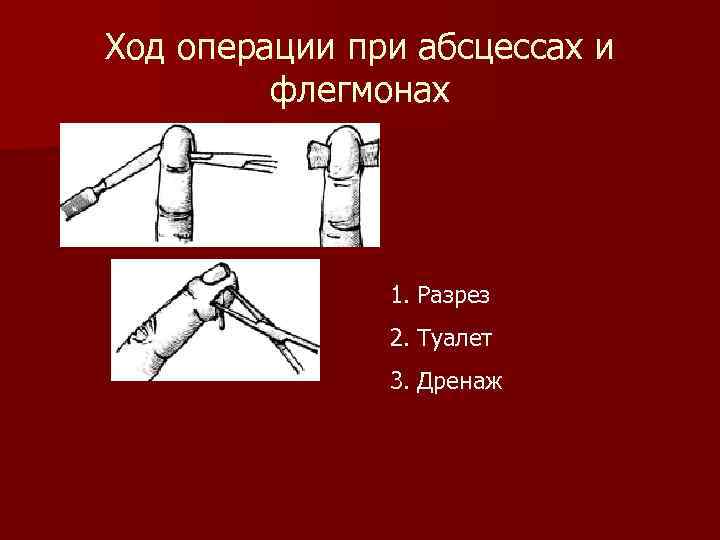 Ход операции при абсцессах и флегмонах

1. Разрез
2. Туалет
3. Дренаж