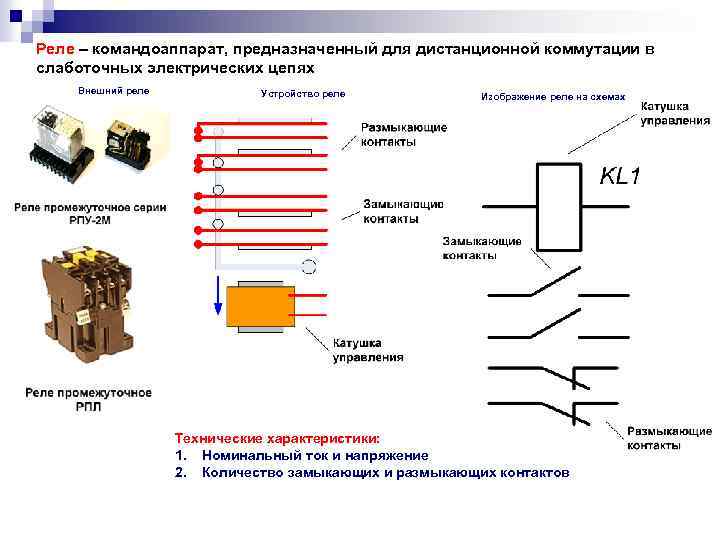 Реле – командоаппарат, предназначенный для дистанционной коммутации в слаботочных электрических цепях

Внешний реле

Реле промежуточное серии РПУ-2М

Реле промежуточное РПЛ

Устройство реле

Размыкающие контакты

Замыкающие контакты

Катушка управления

Изображение реле на схемах

Катушка управления

KL1

Замыкающие контакты

Размыкающие контакты

Технические характеристики:
1. Номинальный ток и напряжение
2. Количество замыкающих и размыкающих контактов