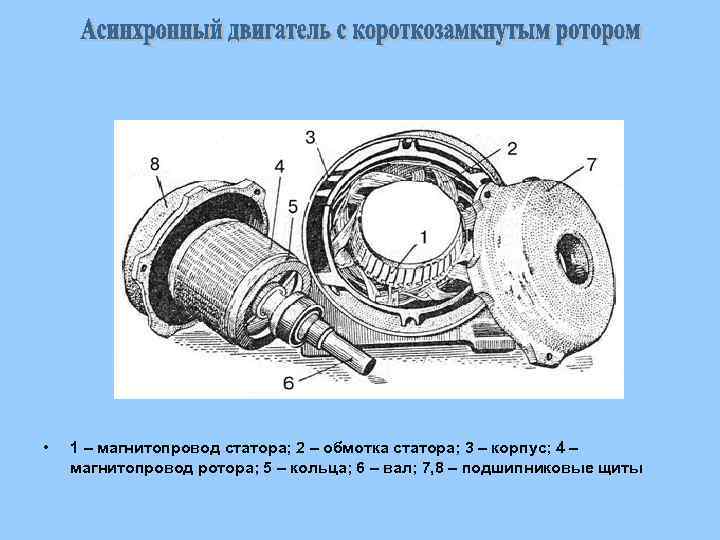 Асинхронный двигатель с короткозамкнутым ротором

3
2
8
4
7
5
1
6

• 1 – магнитопровод статора; 2 – обмотка статора; 3 – корпус; 4 – магнитопровод ротора; 5 – кольца; 6 – вал; 7,8 – подшипниковые щиты