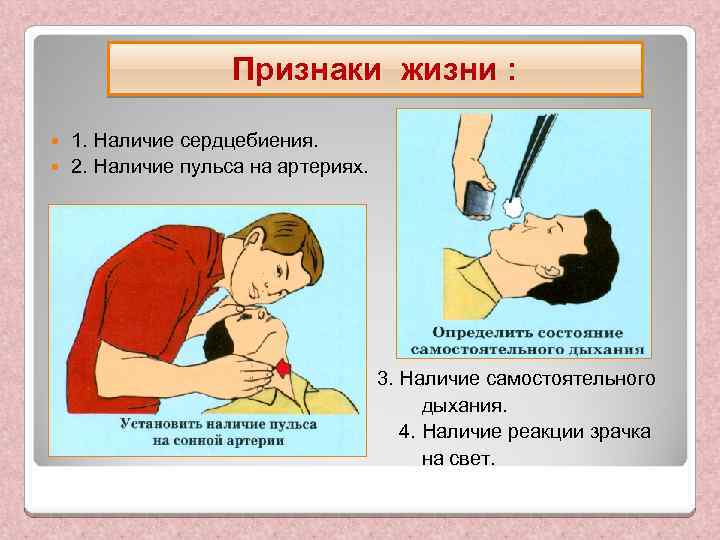 Признаки жизни :

1. Наличие сердцебиения.
2. Наличие пульса на артериях.

Установить наличие пульса на сонной артерии

Определить состояние самостоятельного дыхания

3. Наличие самостоятельного дыхания.
4. Наличие реакции зрачка на свет.