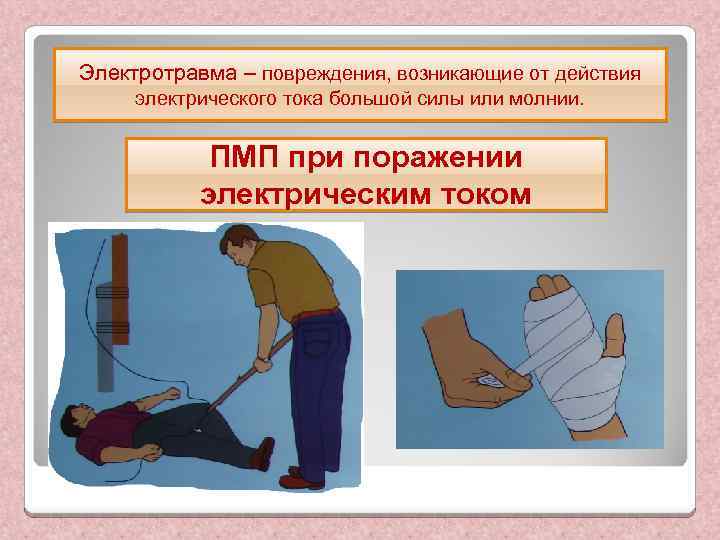 Электротравма – повреждения, возникающие от действия электрического тока большой силы или молнии.

ПМП при поражении электрическим током