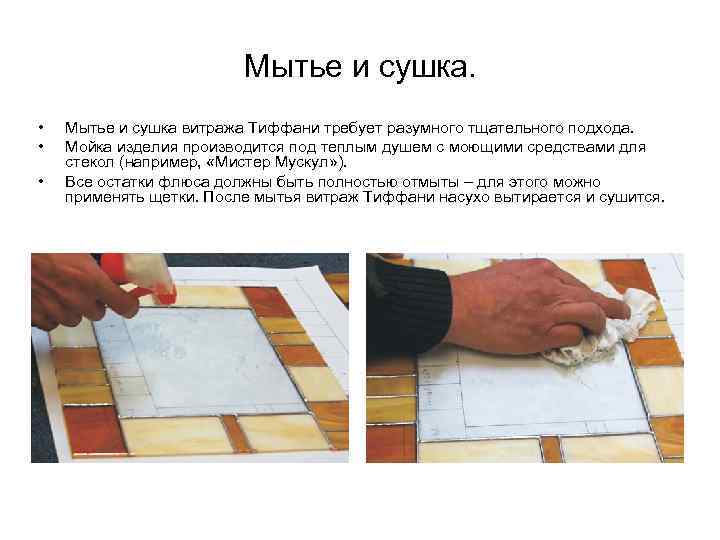 Мытье и сушка.

• Мытье и сушка витража Тиффани требует разумного тщательного подхода.
• Мойка изделия производится под теплым душем с моющими средствами для стекол (например, «Мистер Мускул»).
• Все остатки флюса должны быть полностью отмыты – для этого можно применять щетки. После мытья витраж Тиффани насухо вытирается и сушится.