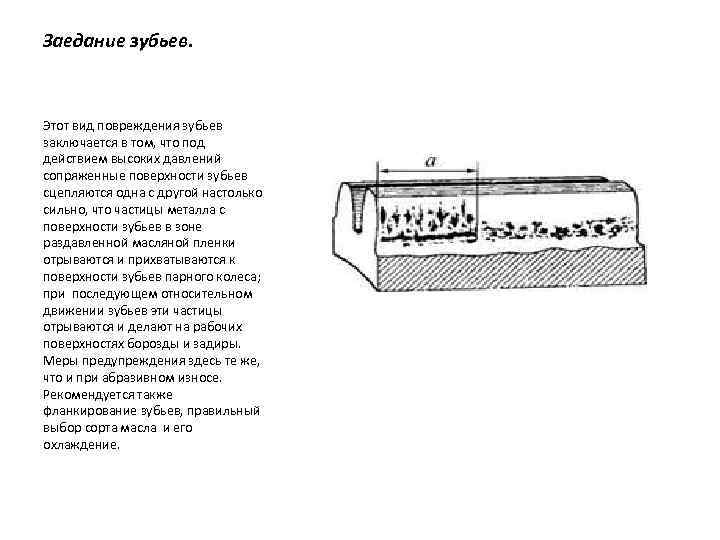 Заедание зубьев.

Этот вид повреждения зубьев заключается в том, что под действием высоких давлений сопряженные поверхности зубьев сцепляются одна с другой настолько сильно, что частицы металла с поверхности зубьев в зоне раздавленной масляной пленки отрываются и прихватываются к поверхности зубьев парного колеса; при последующем относительном движении зубьев эти частицы отрываются и делают на рабочих поверхностях борозды и задиры. Меры предупреждения здесь те же, что и при абразивном износе. Рекомендуется также фланкирование зубьев, правильный выбор сорта масла и его охлаждение.

$a$