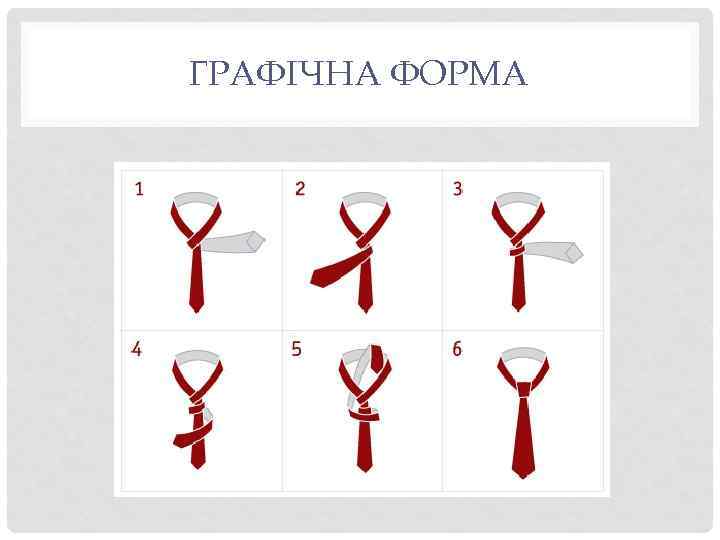 ГРАФІЧНА ФОРМА

1

2

3

4

5

6