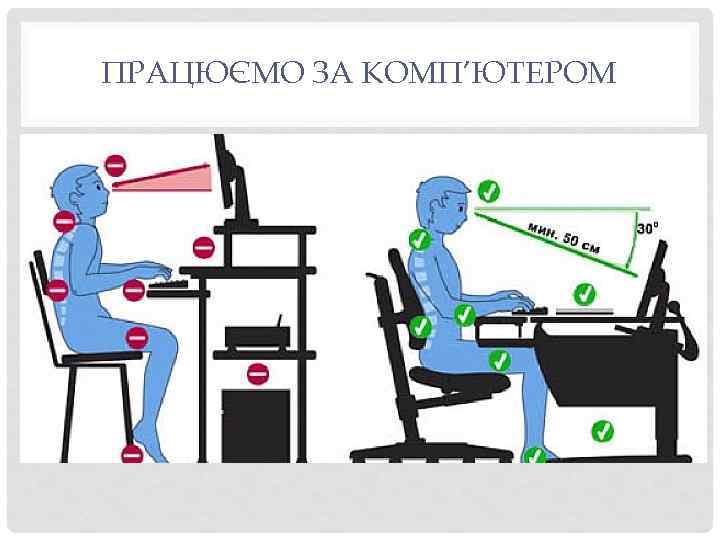 ПРАЦЮЄМО ЗА КОМП'ЮТЕРОМ

мин. 50 см

30°