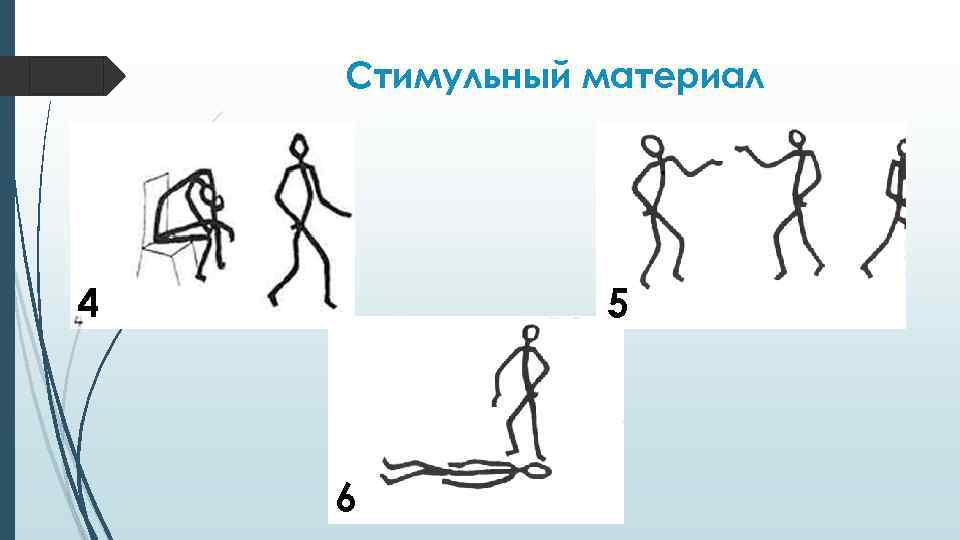 Стимульный материал

4

5

6