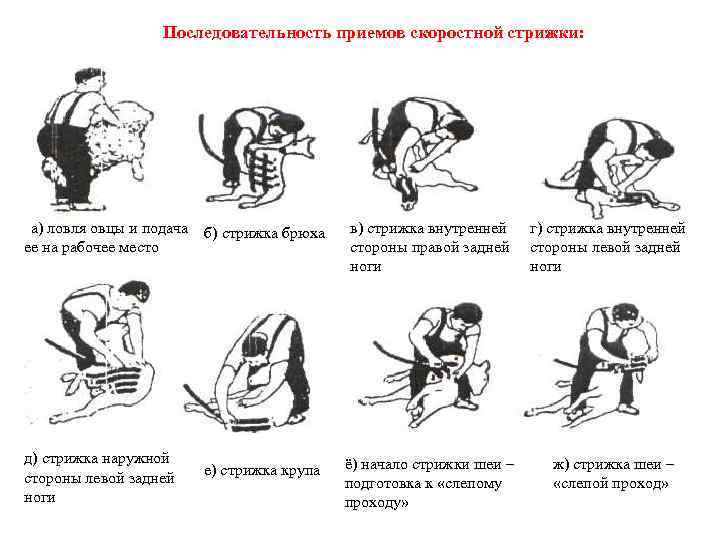 Последовательность приемов скоростной стрижки:

а) ловля овцы и подача ее на рабочее место

б) стрижка брюха

в) стрижка внутренней стороны правой задней ноги

г) стрижка внутренней стороны левой задней ноги

д) стрижка наружной стороны левой задней ноги

е) стрижка крупа

ё) начало стрижки шеи – подготовка к «слепому проходу»

ж) стрижка шеи – «слепой проход»