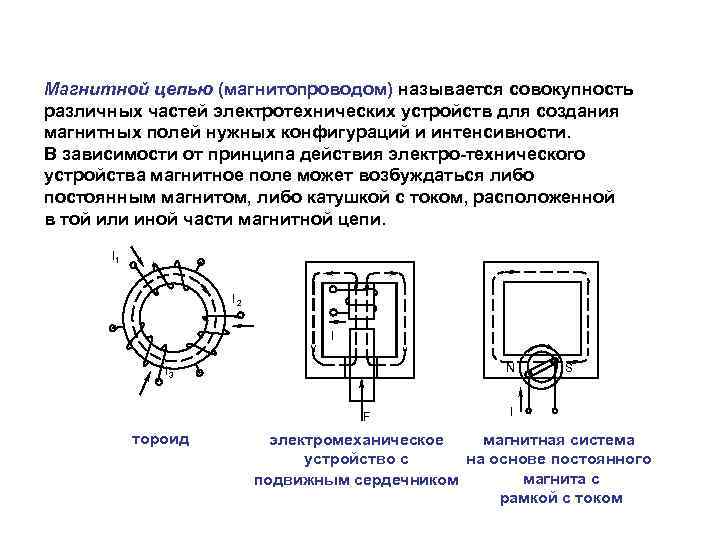 Магнитной цепью (магнитопроводом) называется совокупность различных частей электротехнических устройств для создания магнитных полей нужных конфигураций и интенсивности.
В зависимости от принципа действия электро-технического устройства магнитное поле может возбуждаться либо постоянным магнитом, либо катушкой с током, расположенной в той или иной части магнитной цепи.

$I_1$

$I_2$

$I_3$

I

F

N

S

I

тороид

электромеханическое устройство с подвижным сердечником

магнитная система на основе постоянного магнита с рамкой с током