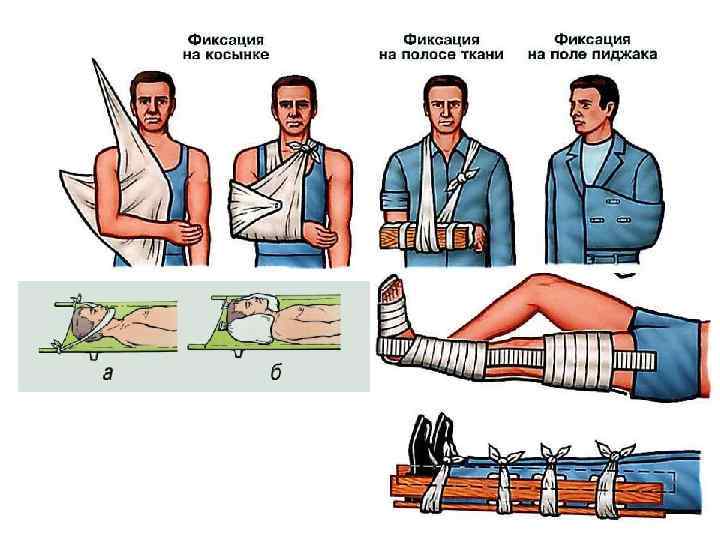 Фиксация
на косынке

Фиксация
на полосе ткани

Фиксация
на поле пиджака

а

б